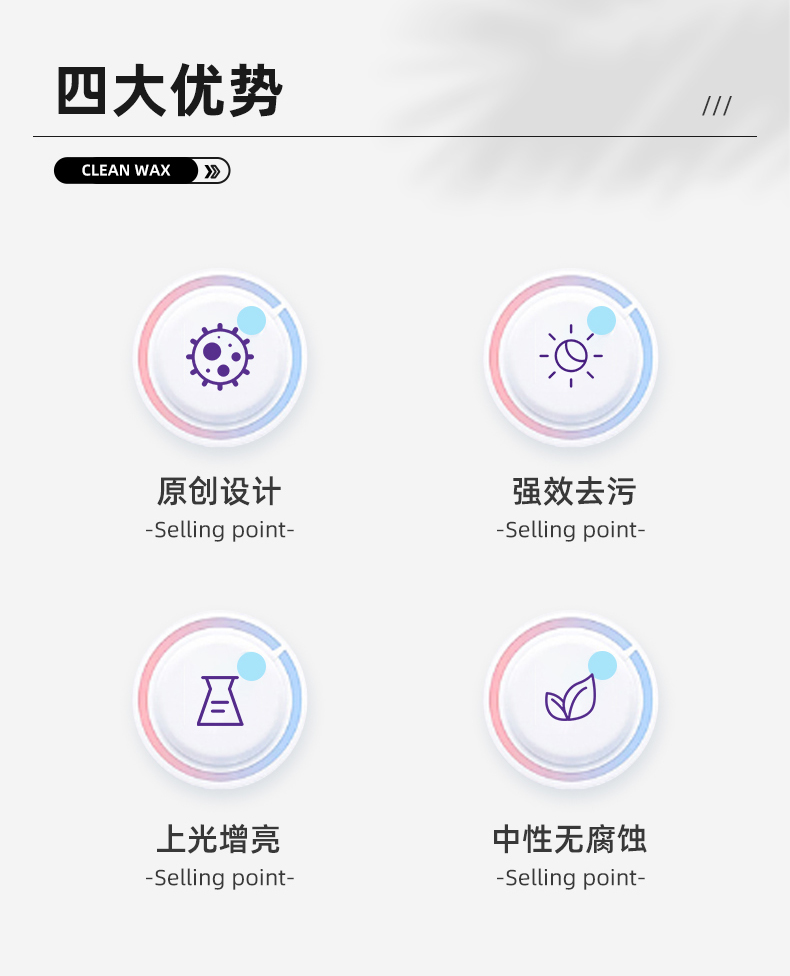 四大优势

///

CLEAN WAX

原创设计
-Selling point-

强效去污
-Selling point-

上光增亮
-Selling point-

中性无腐蚀
-Selling point-