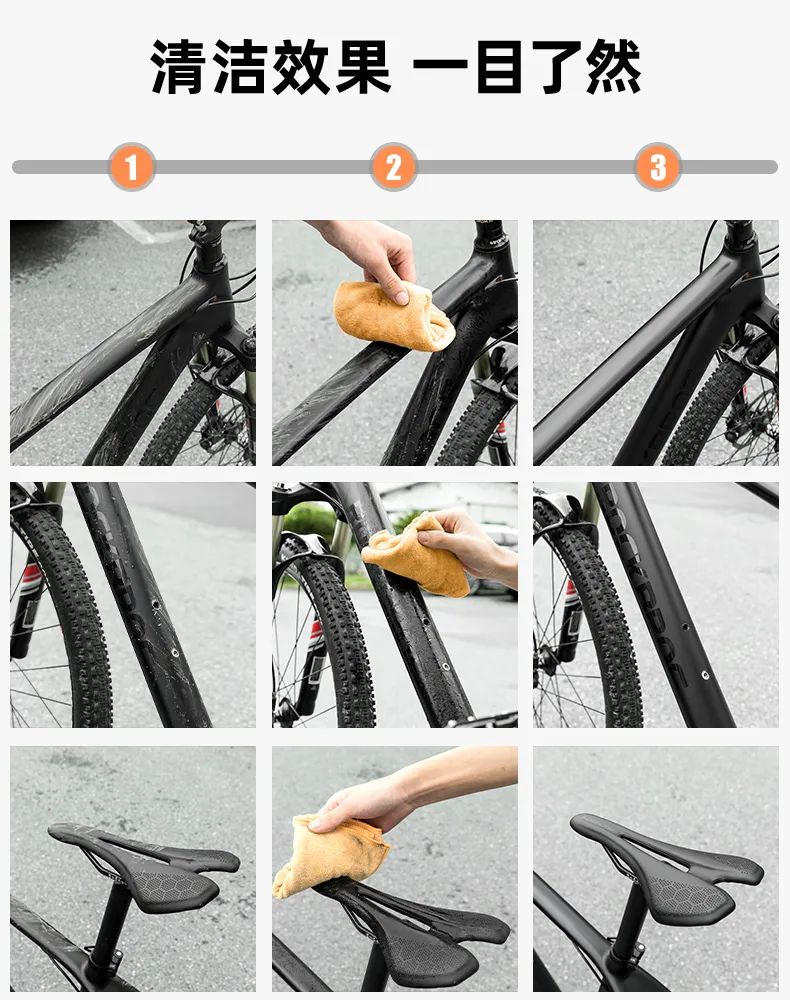 清洁效果 一目了然

1

2

3