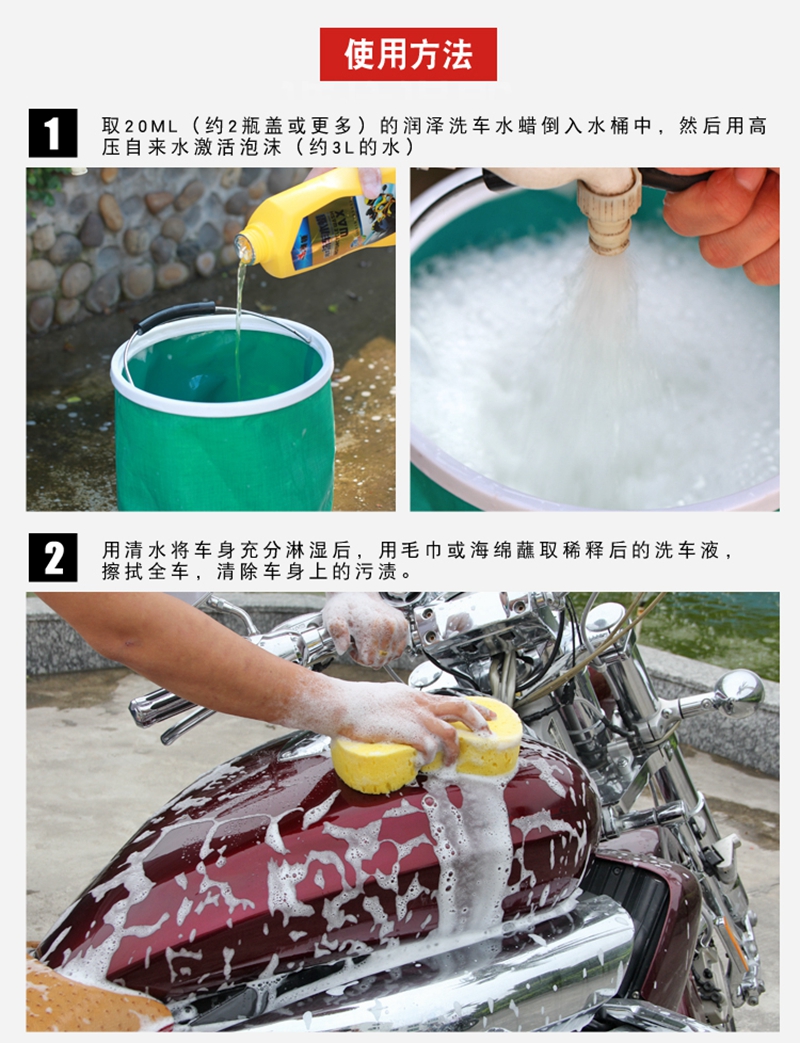 使用方法

1 取20ML（约2瓶盖或更多）的润泽洗车水蜡倒入水桶中，然后用高压自来水激活泡沫（约3L的水）

2 用清水将车身充分淋湿后，用毛巾或海绵蘸取稀释后的洗车液，擦拭全车，清除车身上的污渍。