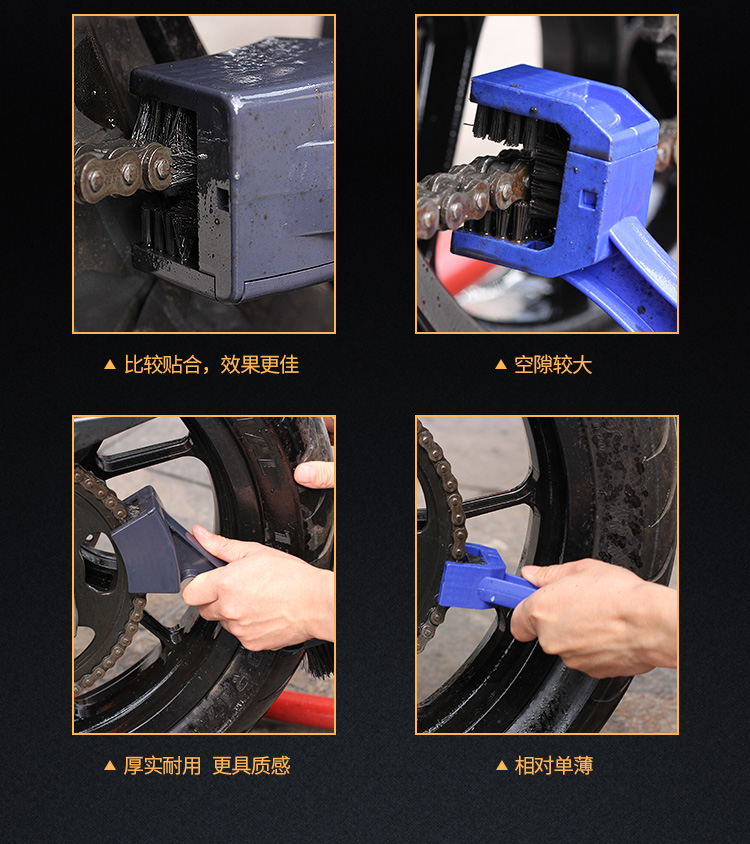 ▲ 比较贴合，效果更佳

▲ 空隙较大

▲ 厚实耐用 更具质感

▲ 相对单薄