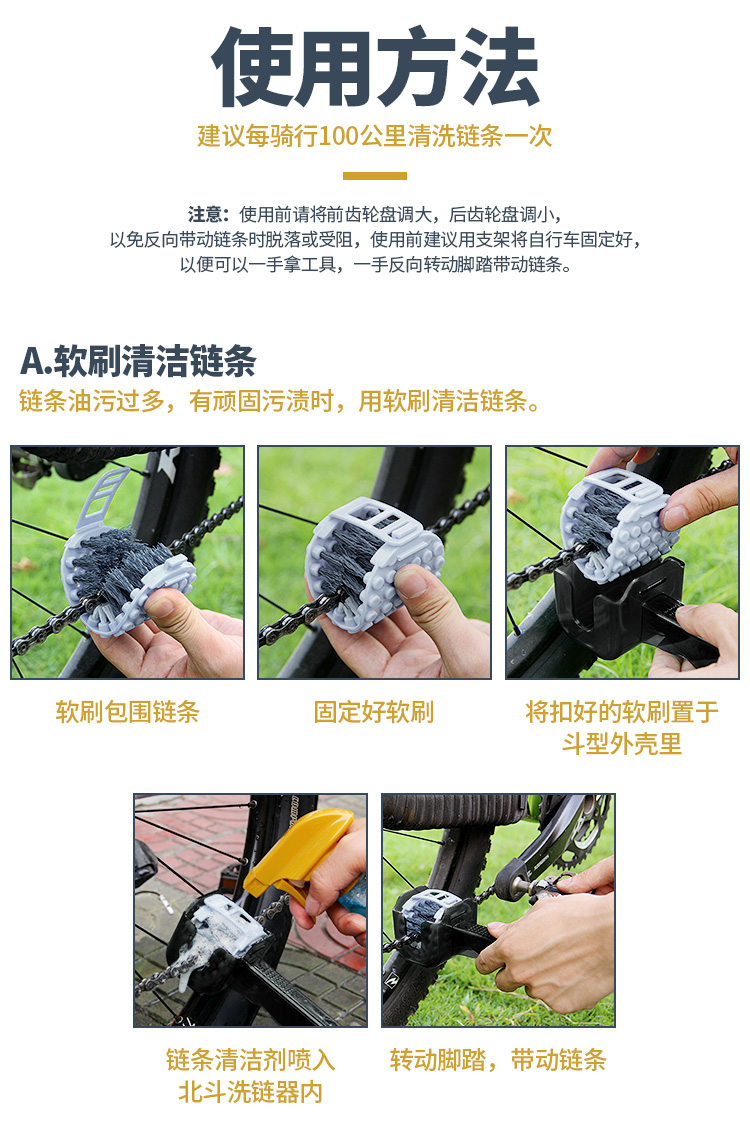 使用方法

建议每骑行100公里清洗链条一次

注意：使用前请将前齿轮盘调大，后齿轮盘调小，以免反向带动链条时脱落或受阻，使用前建议用支架将自行车固定好，以便可以一手拿工具，一手反向转动脚踏带动链条。

A.软刷清洁链条

链条油污过多，有顽固污渍时，用软刷清洁链条。

软刷包围链条

固定好软刷

将扣好的软刷置于斗型外壳里

链条清洁剂喷入北斗洗链器内

转动脚踏，带动链条