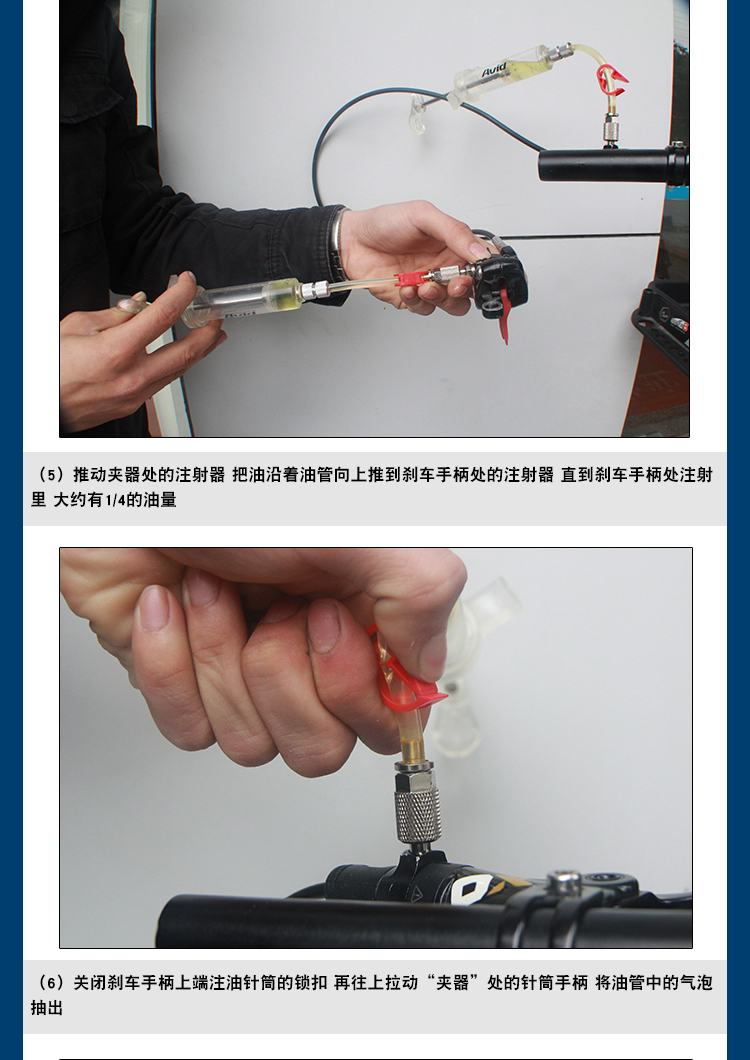 Avid

（5）推动夹器处的注射器 把油沿着油管向上推到刹车手柄处的注射器 直到刹车手柄处注射里 大约有1/4的油量

（6）关闭刹车手柄上端注油针筒的锁扣 再往上拉动“夹器”处的针筒手柄 将油管中的气泡抽出